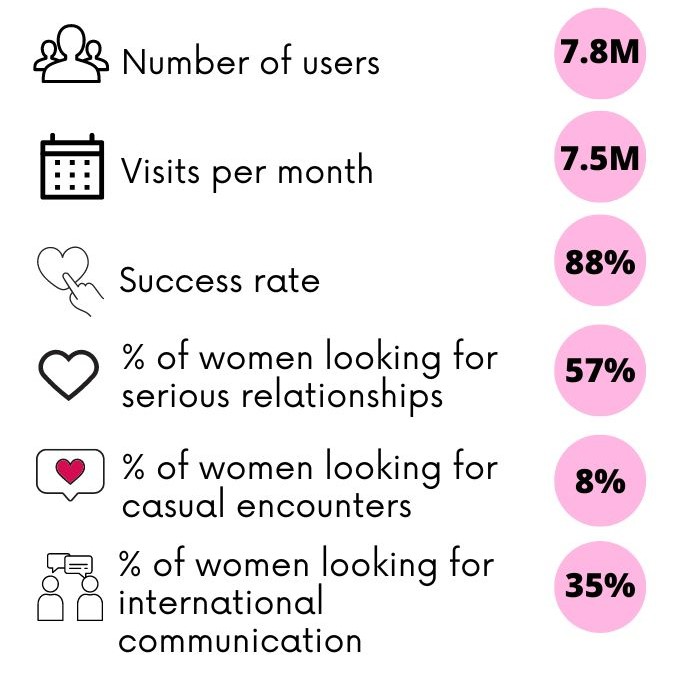 Number of users 7.8M

Visits per month 7.5M

Success rate 88%

% of women looking for serious relationships 57%

% of women looking for casual encounters 8%

% of women looking for international communication 35%